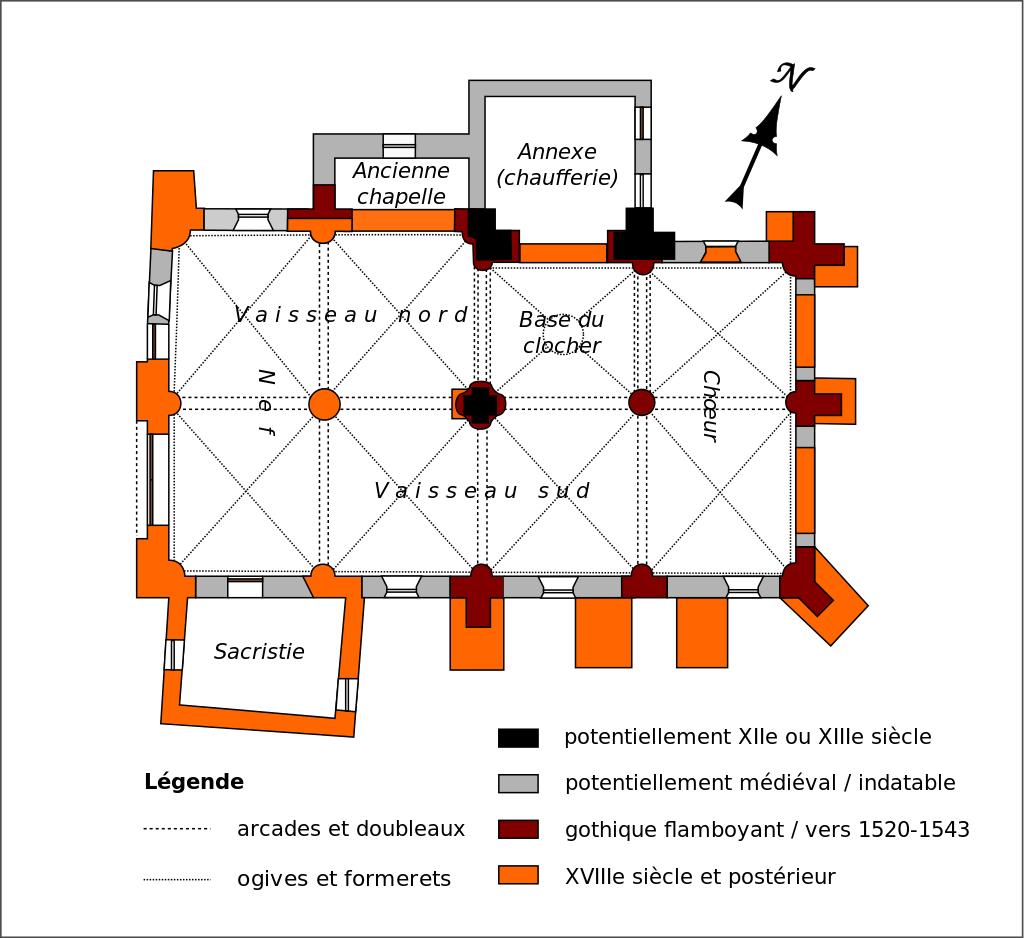 N

Ancienne chapelle

Annexe (chaufferie)

Vaisseau nord

Base du clocher

Nef

Chœur

Vaisseau sud

Sacristie

Légende

arcades et doubleaux

ogives et formerets

potentiellement XIIe ou XIIIe siècle

potentiellement médiéval / indatable

gothique flamboyant / vers 1520-1543

XVIIIe siècle et postérieur